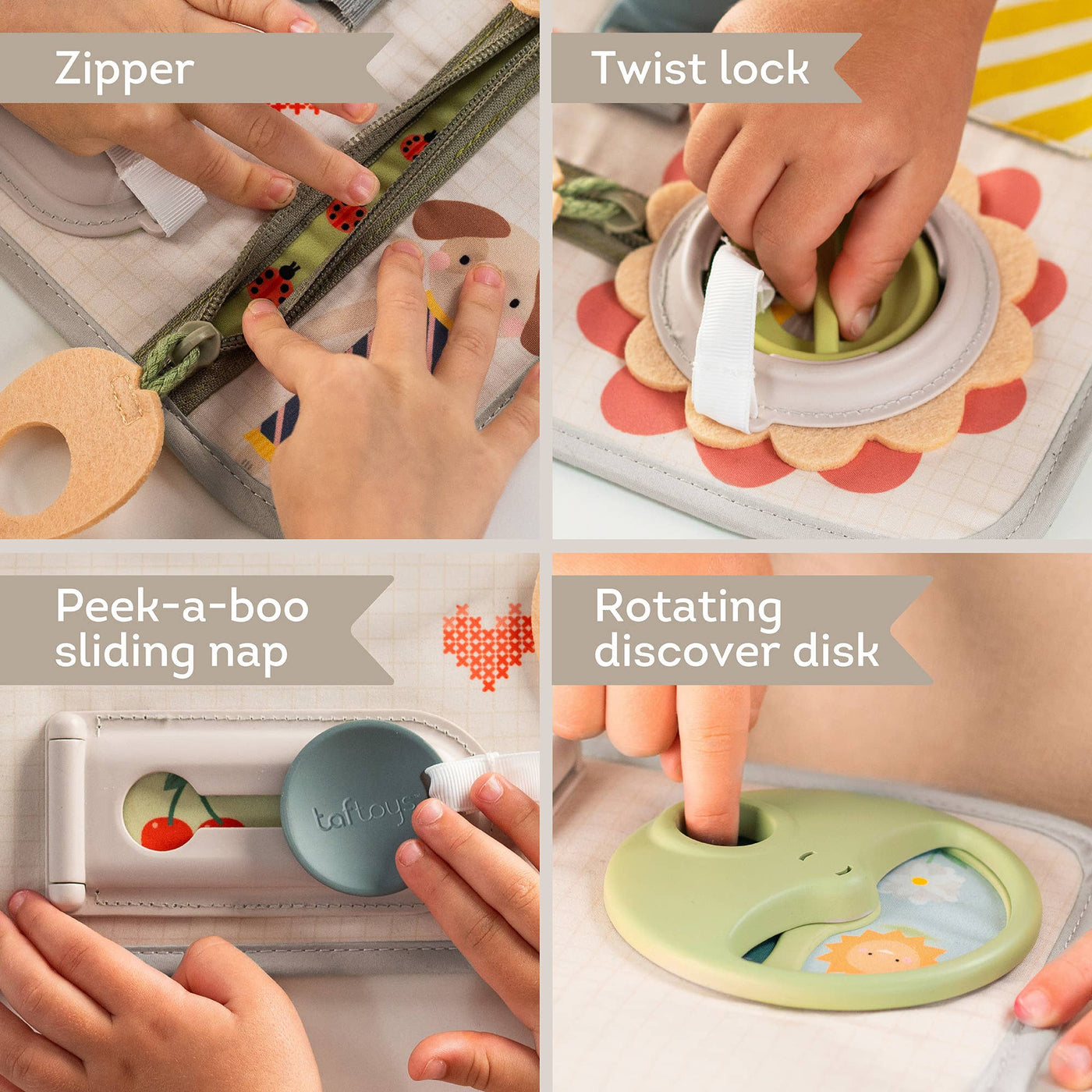 Zipper

Twist lock

Peek-a-boo sliding nap

taftoys

Rotating discover disk