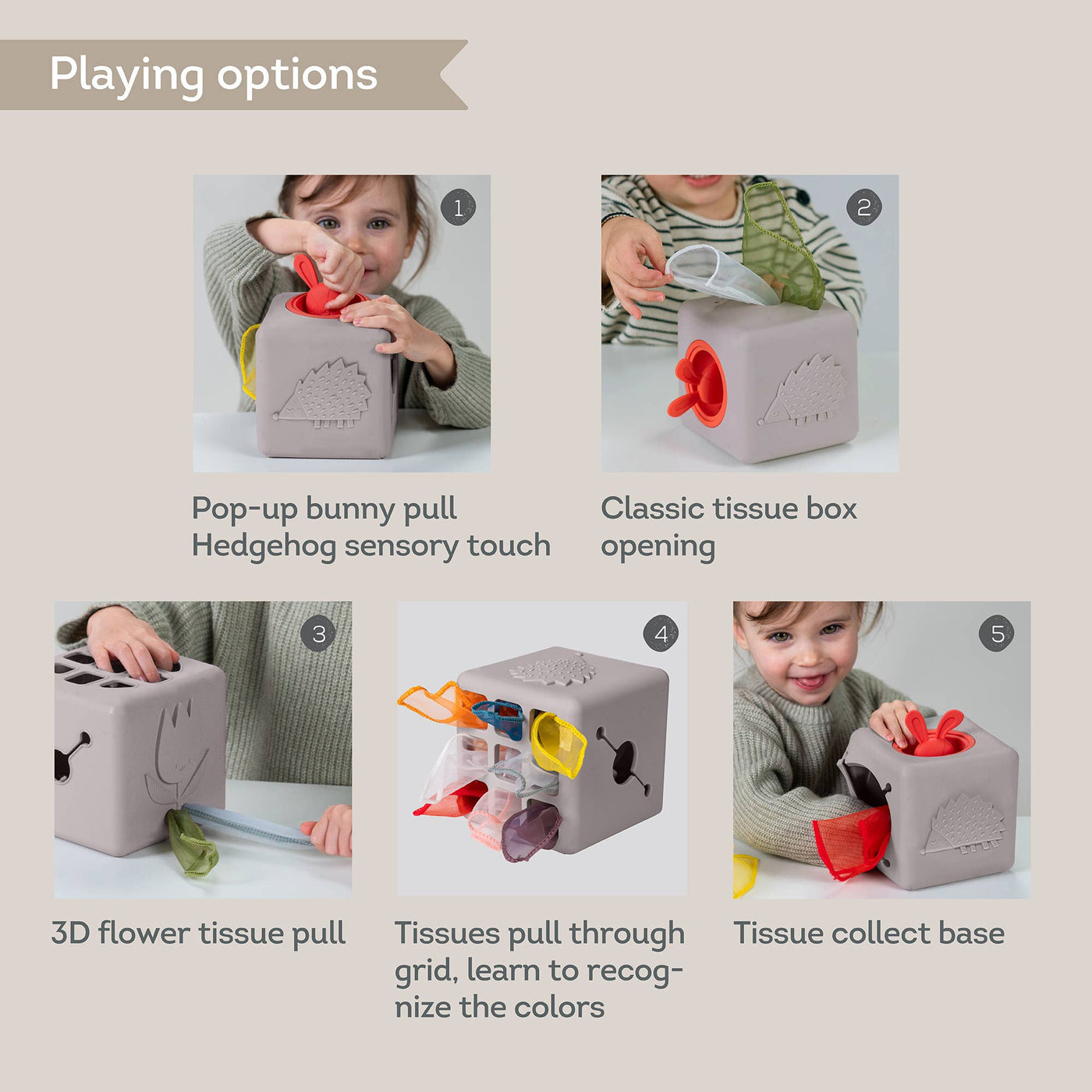 Playing options

1

Pop-up bunny pull
Hedgehog sensory touch

2

Classic tissue box opening

3

3D flower tissue pull

4

Tissues pull through grid, learn to recognize the colors

5

Tissue collect base