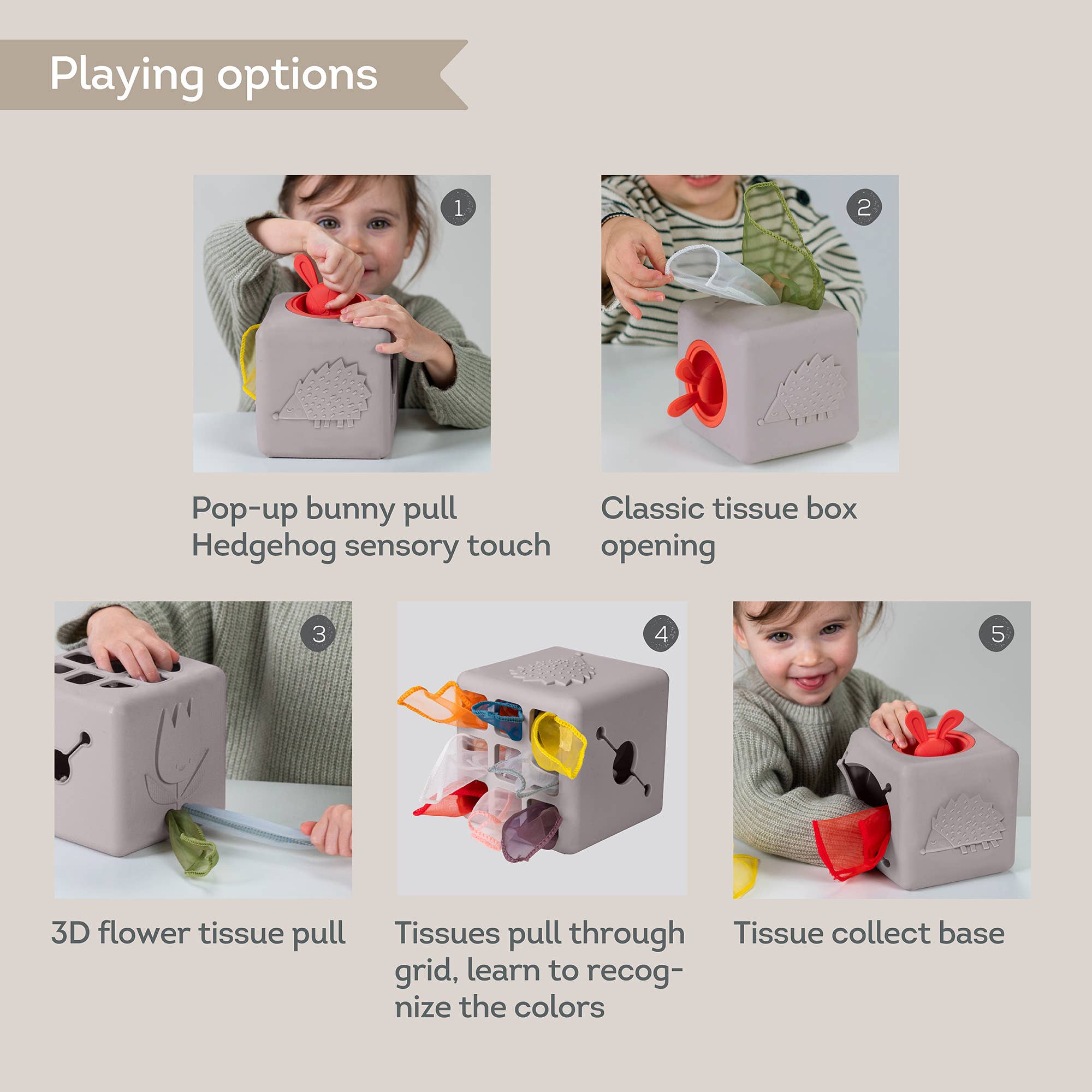 Playing options

1

Pop-up bunny pull
Hedgehog sensory touch

2

Classic tissue box opening

3

3D flower tissue pull

4

Tissues pull through grid, learn to recognize the colors

5

Tissue collect base